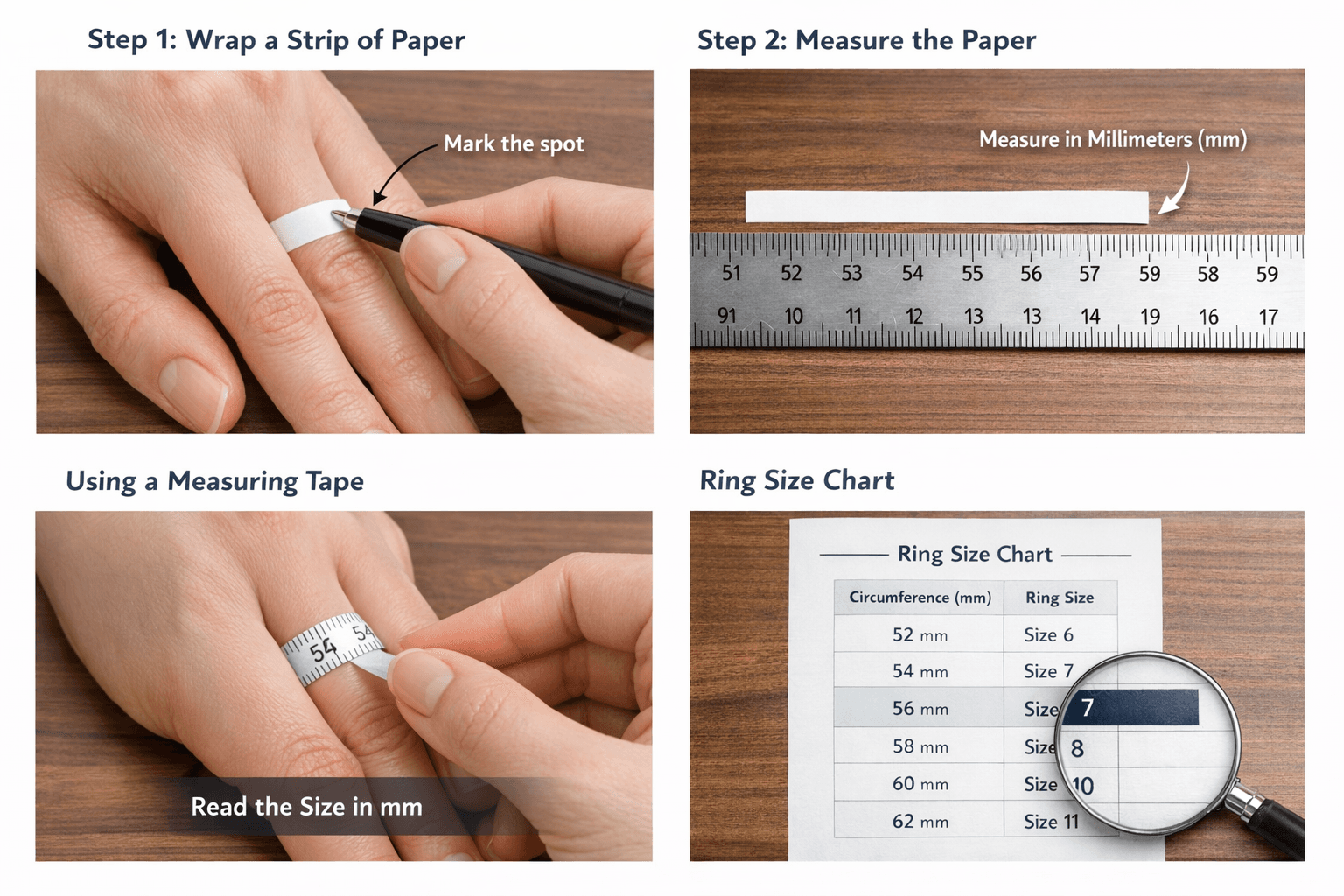 Step 1: Wrap a Strip of Paper

Mark the spot

Step 2: Measure the Paper

Measure in Millimeters (mm)

51 52 53 54 55 56 57 59 58 59

91 10 11 12 13 13 14 19 16 17

Using a Measuring Tape

54 54

Read the Size in mm

Ring Size Chart

Ring Size Chart

| Circumference (mm) | Ring Size |
|---|---|
| 52 mm | Size 6 |
| 54 mm | Size 7 |
| 56 mm | Size 7 |
| 58 mm | Size 8 |
| 60 mm | Size 10 |
| 62 mm | Size 11 |